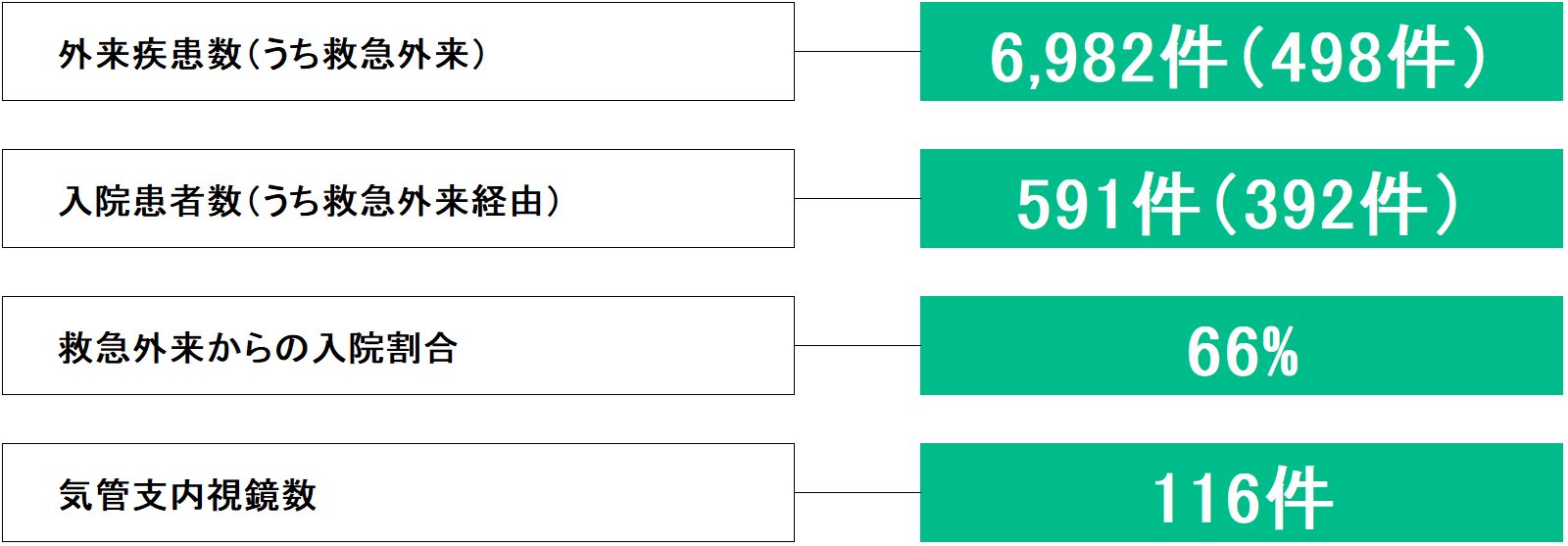 外来疾患数（うち救急外来）

6,982件（498件）

入院患者数（うち救急外来経由）

591件（392件）

救急外来からの入院割合

66%

気管支内視鏡数

116件